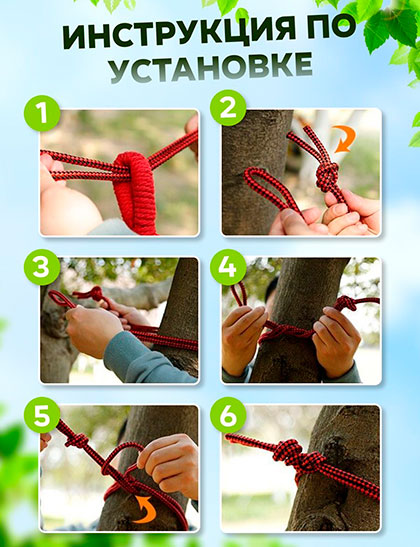 ИНСТРУКЦИЯ ПО УСТАНОВКЕ

1

2

3

4

5

6